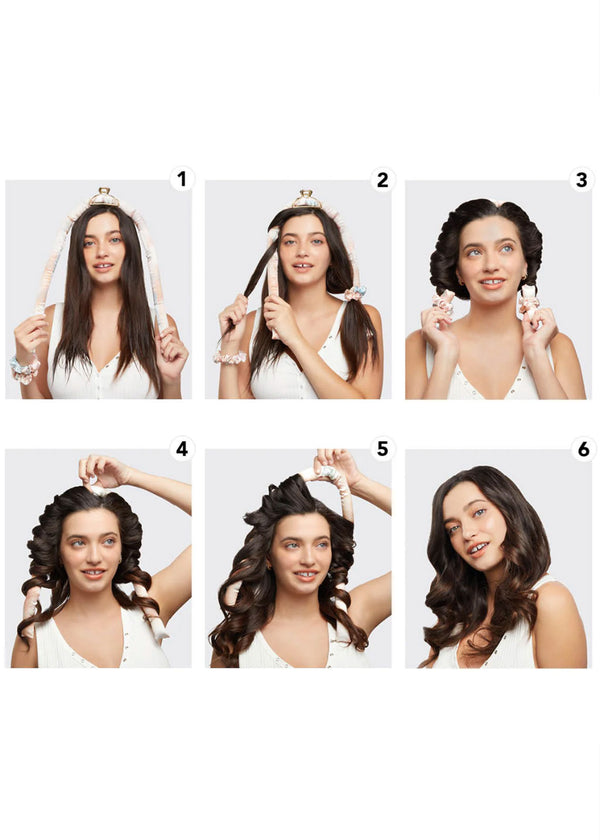 1

2

3

4

5

6